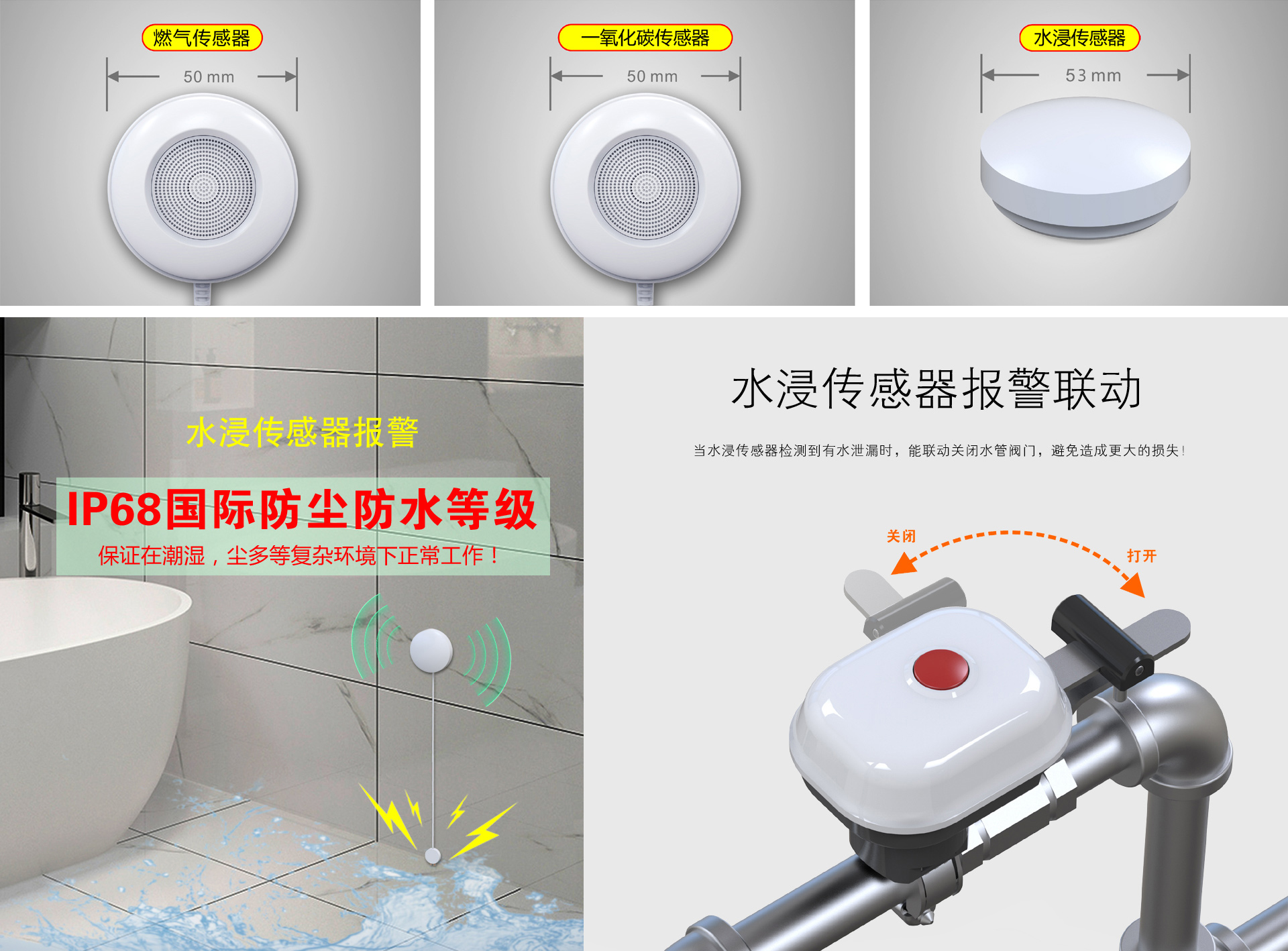 燃气传感器

50 mm

一氧化碳传感器

50 mm

水浸传感器

53 mm

水浸传感器报警

IP68国际防尘防水等级

保证在潮湿，尘多等复杂环境下正常工作！

水浸传感器报警联动

当水浸传感器检测到有水泄漏时，能联动关闭水管阀门，避免造成更大的损失！

关闭

打开