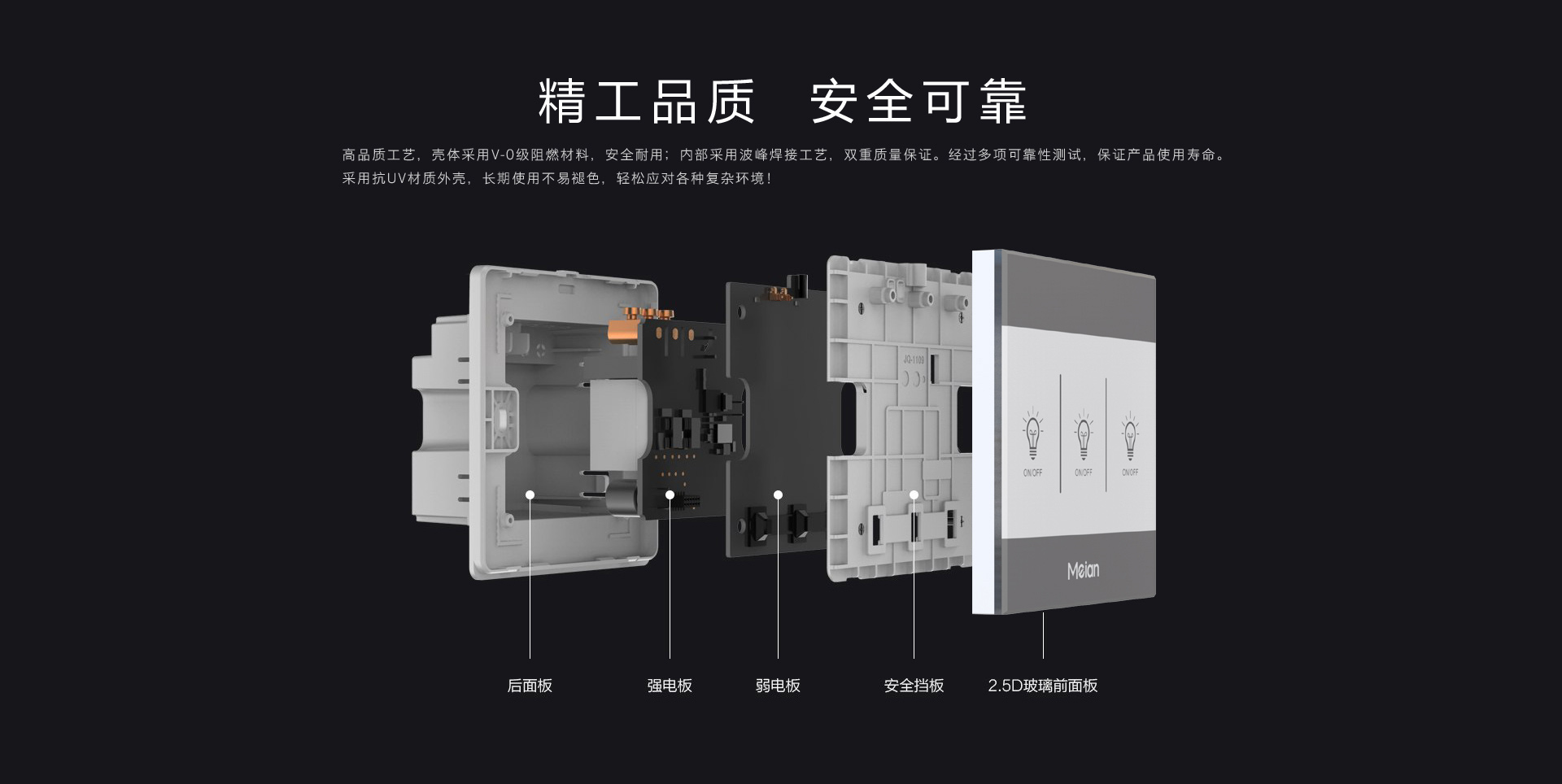 精工品质　安全可靠

高品质工艺，壳体采用V-0级阻燃材料，安全耐用；内部采用波峰焊接工艺，双重质量保证。经过多项可靠性测试，保证产品使用寿命。采用抗UV材质外壳，长期使用不易褪色，轻松应对各种复杂环境！

JQ-1100

ON/OFF

ON/OFF

ON/OFF

Meian

后面板

强电板

弱电板

安全挡板

2.5D玻璃前面板