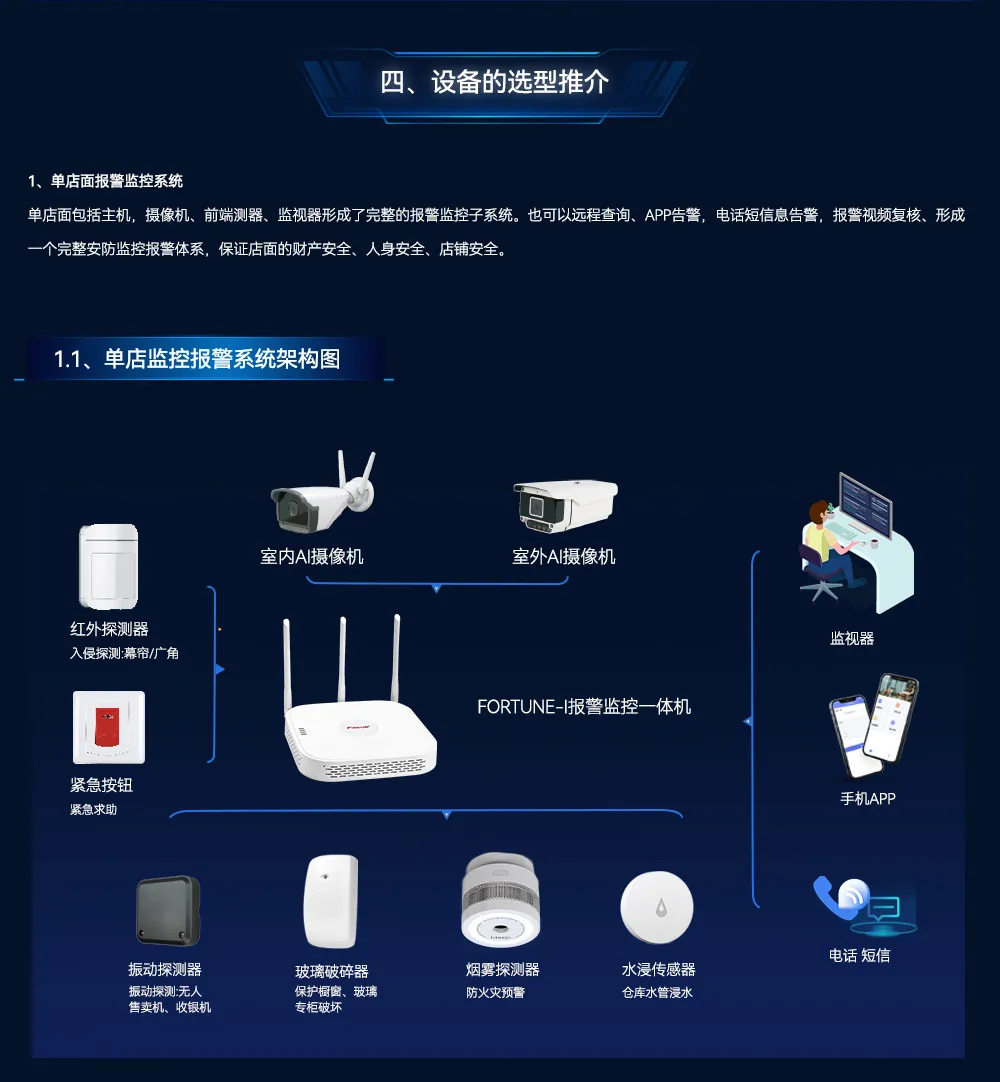 四、设备的选型推介

1、单店面报警监控系统

单店面包括主机，摄像机、前端测器、监视器形成了完整的报警监控子系统。也可以远程查询、APP告警，电话短信息告警，报警视频复核、形成一个完整安防监控报警体系，保证店面的财产安全、人身安全、店铺安全。

1.1、单店监控报警系统架构图

室内AI摄像机

室外AI摄像机

红外探测器
入侵探测:幕帘/广角

紧急按钮
紧急求助

FORTUNE-I报警监控一体机

监视器

手机APP

电话 短信

振动探测器
振动探测:无人售卖机、收银机

玻璃破碎器
保护橱窗、玻璃专柜破坏

烟雾探测器
防火灾预警

水浸传感器
仓库水管浸水