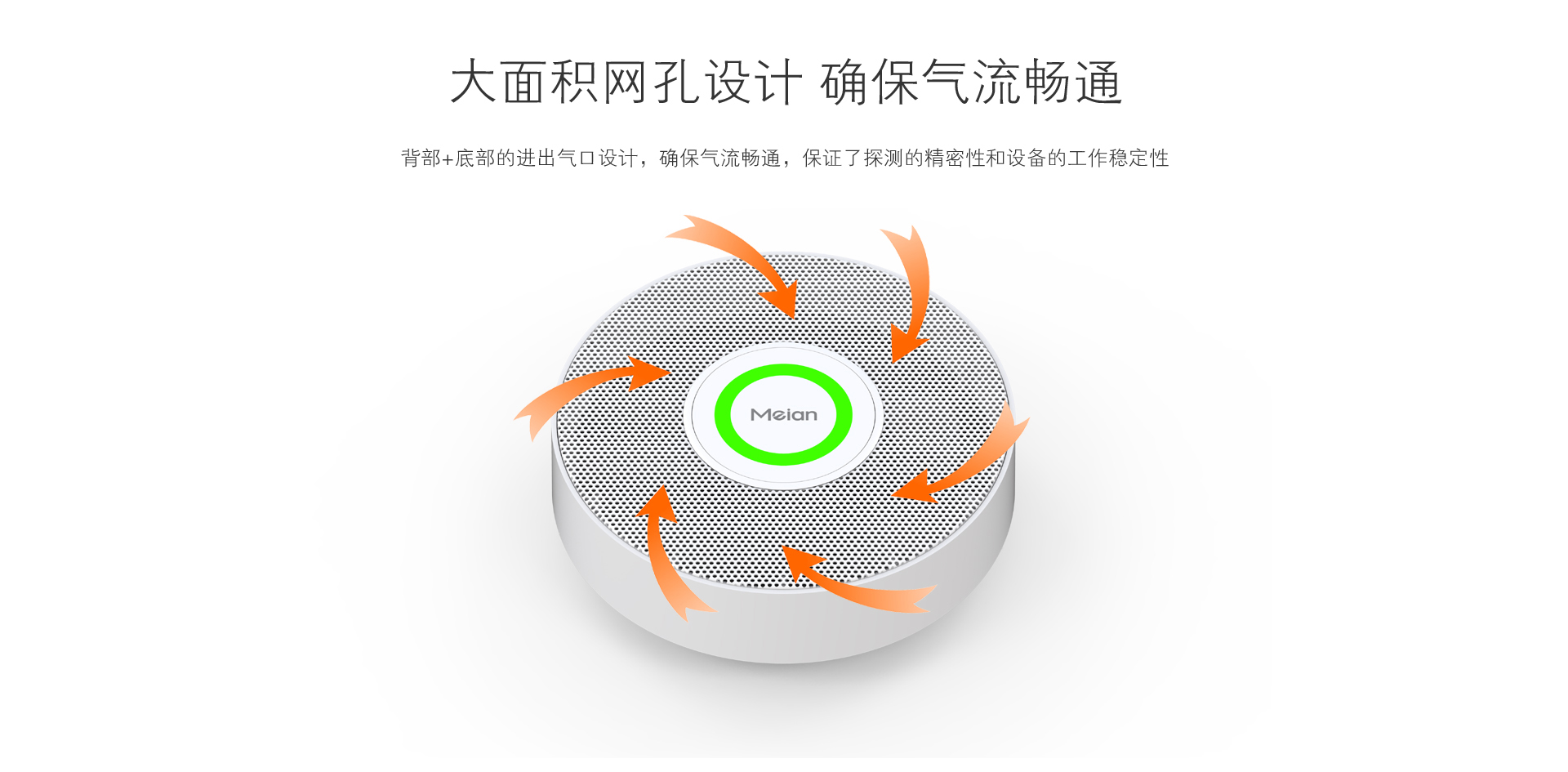 大面积网孔设计 确保气流畅通

背部+底部的进出气口设计，确保气流畅通，保证了探测的精密性和设备的工作稳定性

Meian