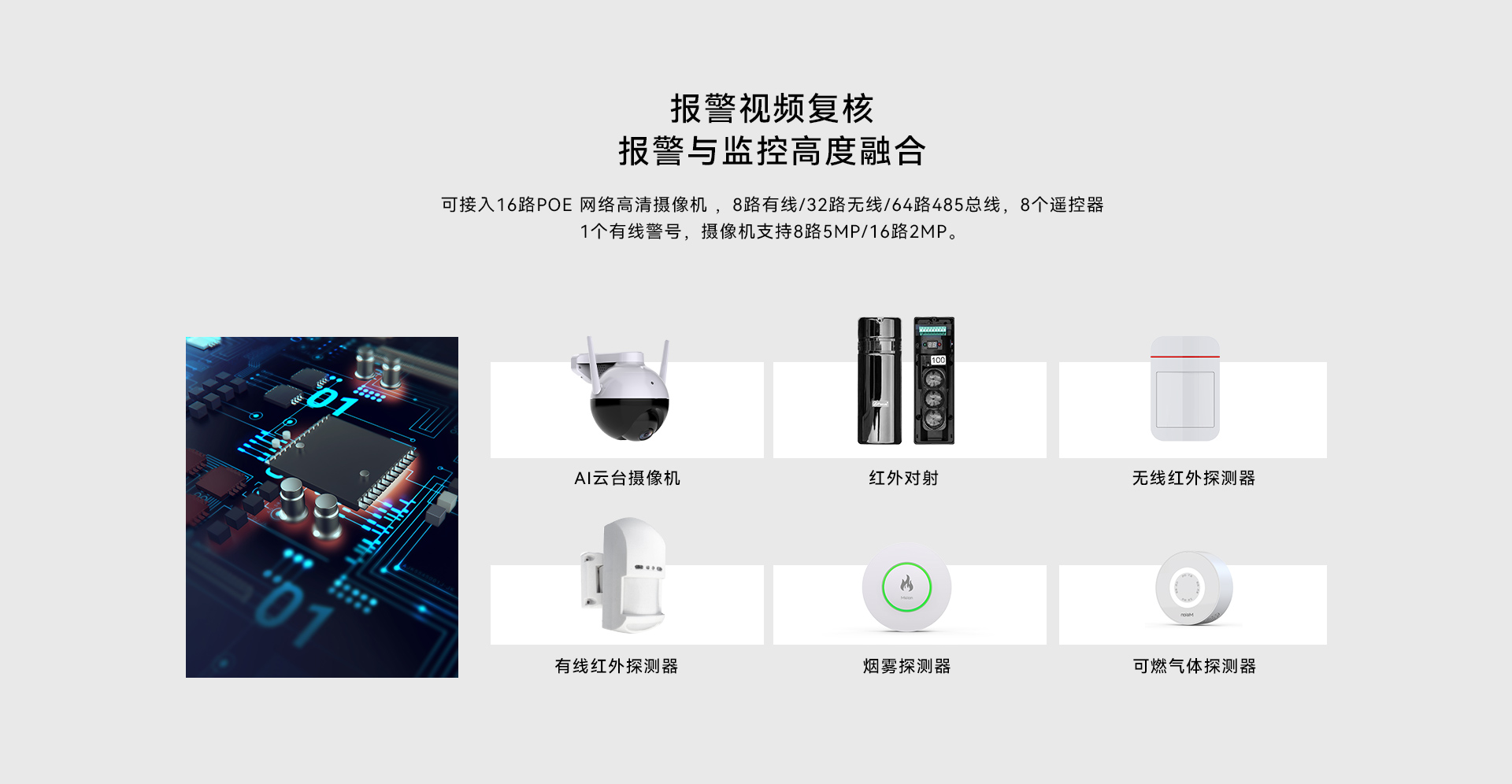 报警视频复核
报警与监控高度融合

可接入16路POE 网络高清摄像机 ， 8路有线/32路无线/64路485总线，8个遥控器 1个有线警号，摄像机支持8路5MP/16路2MP。

01

01

100

AI云台摄像机

红外对射

无线红外探测器

有线红外探测器

烟雾探测器

可燃气体探测器